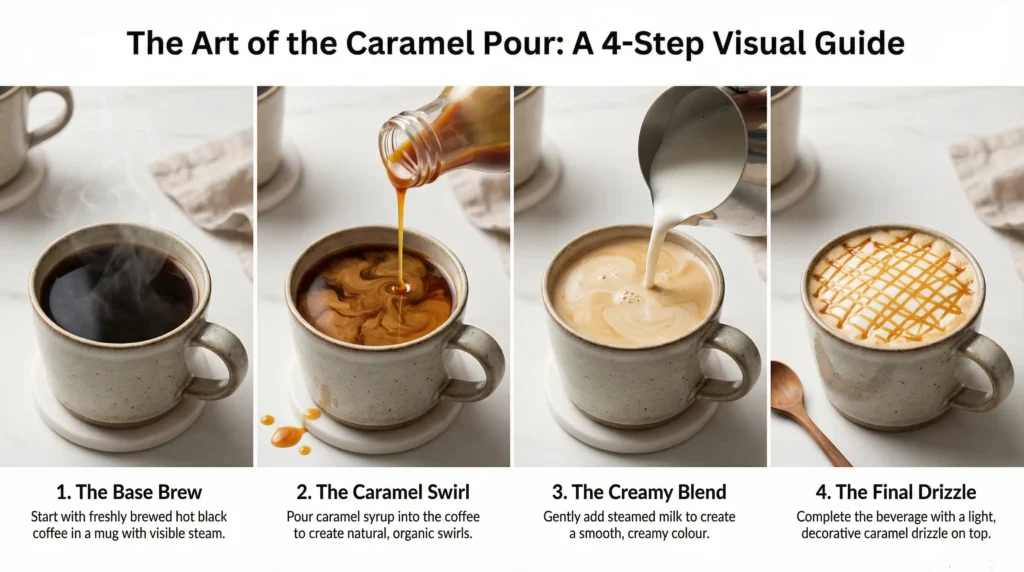 The Art of the Caramel Pour: A 4-Step Visual Guide

1. The Base Brew
Start with freshly brewed hot black coffee in a mug with visible steam.

2. The Caramel Swirl
Pour caramel syrup into the coffee to create natural, organic swirls.

3. The Creamy Blend
Gently add steamed milk to create a smooth, creamy colour.

4. The Final Drizzle
Complete the beverage with a light, decorative caramel drizzle on top.