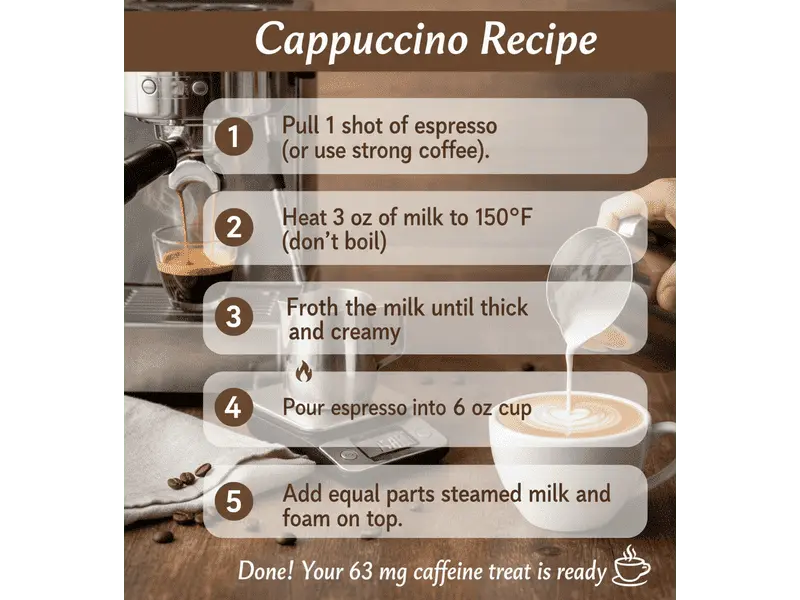 Cappuccino Recipe

1 Pull 1 shot of espresso (or use strong coffee).

2 Heat 3 oz of milk to 150°F (don't boil)

3 Froth the milk until thick and creamy

4 Pour espresso into 6 oz cup

5 Add equal parts steamed milk and foam on top.

Done! Your 63 mg caffeine treat is ready