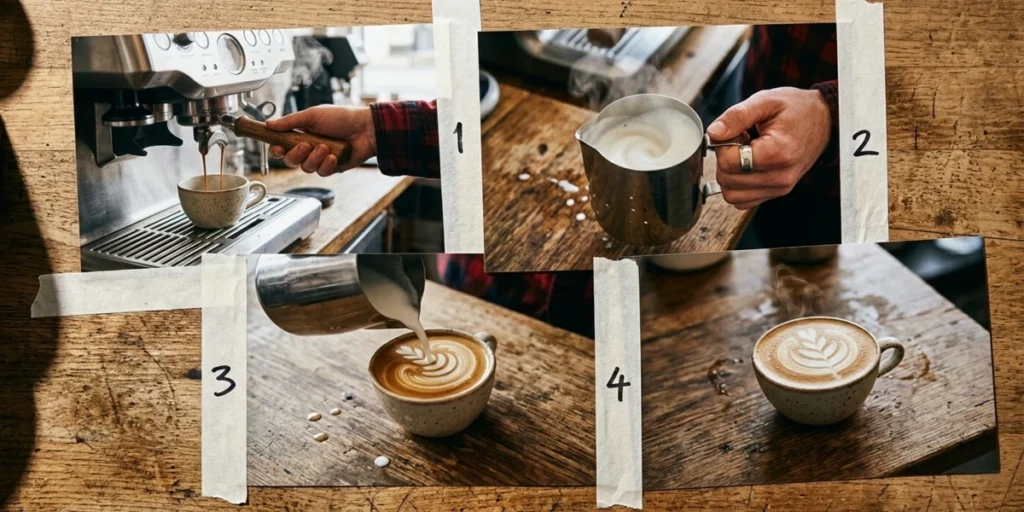 1

2

3

4